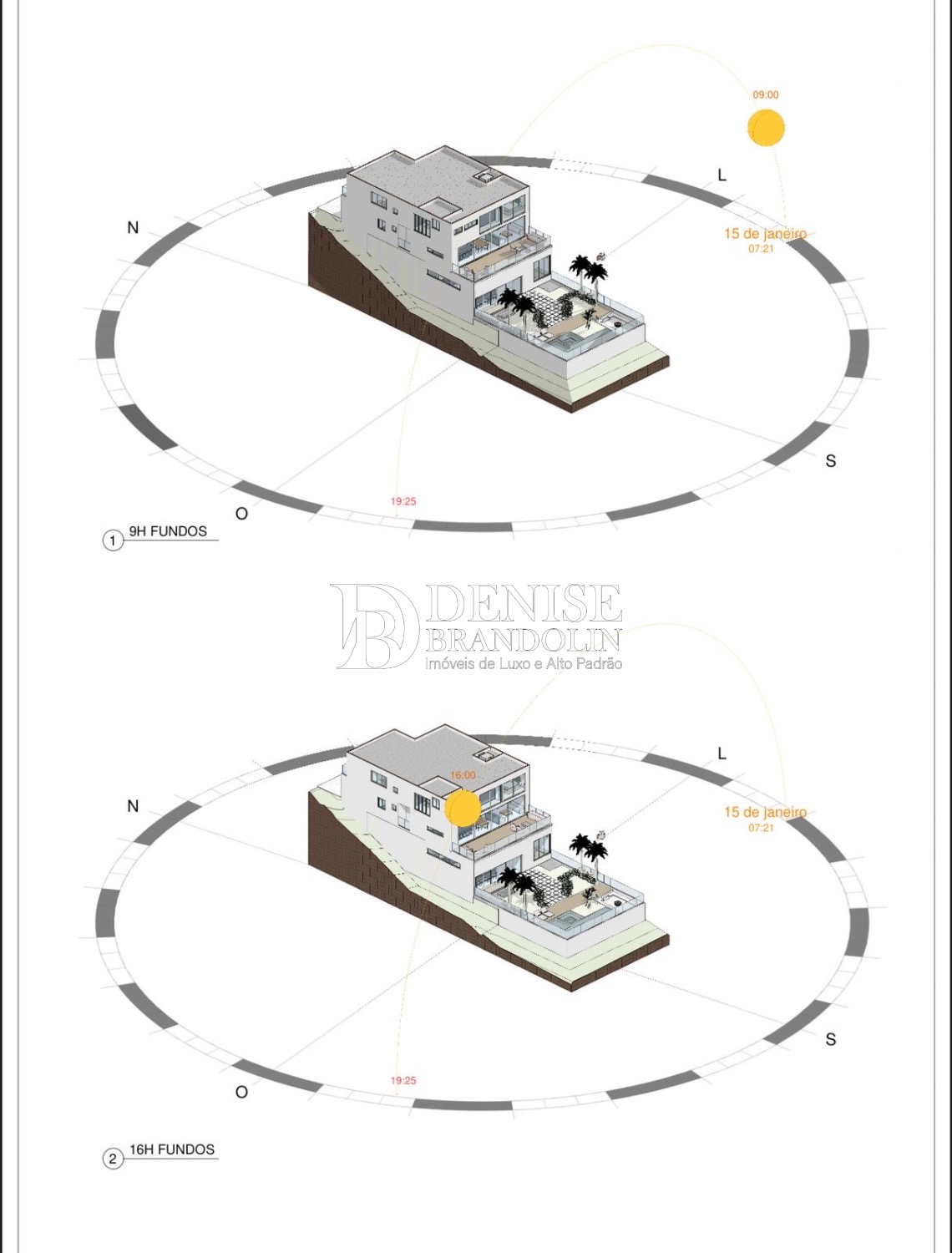 09:00

L

N

15 de janeiro
07:21

S

O

19:25

1 9H FUNDOS

DENISE
BRANDOLIN
Imóveis de Luxo e Alto Padrão

L

16:00

N

15 de janeiro
07:21

S

O

19:25

2 16H FUNDOS